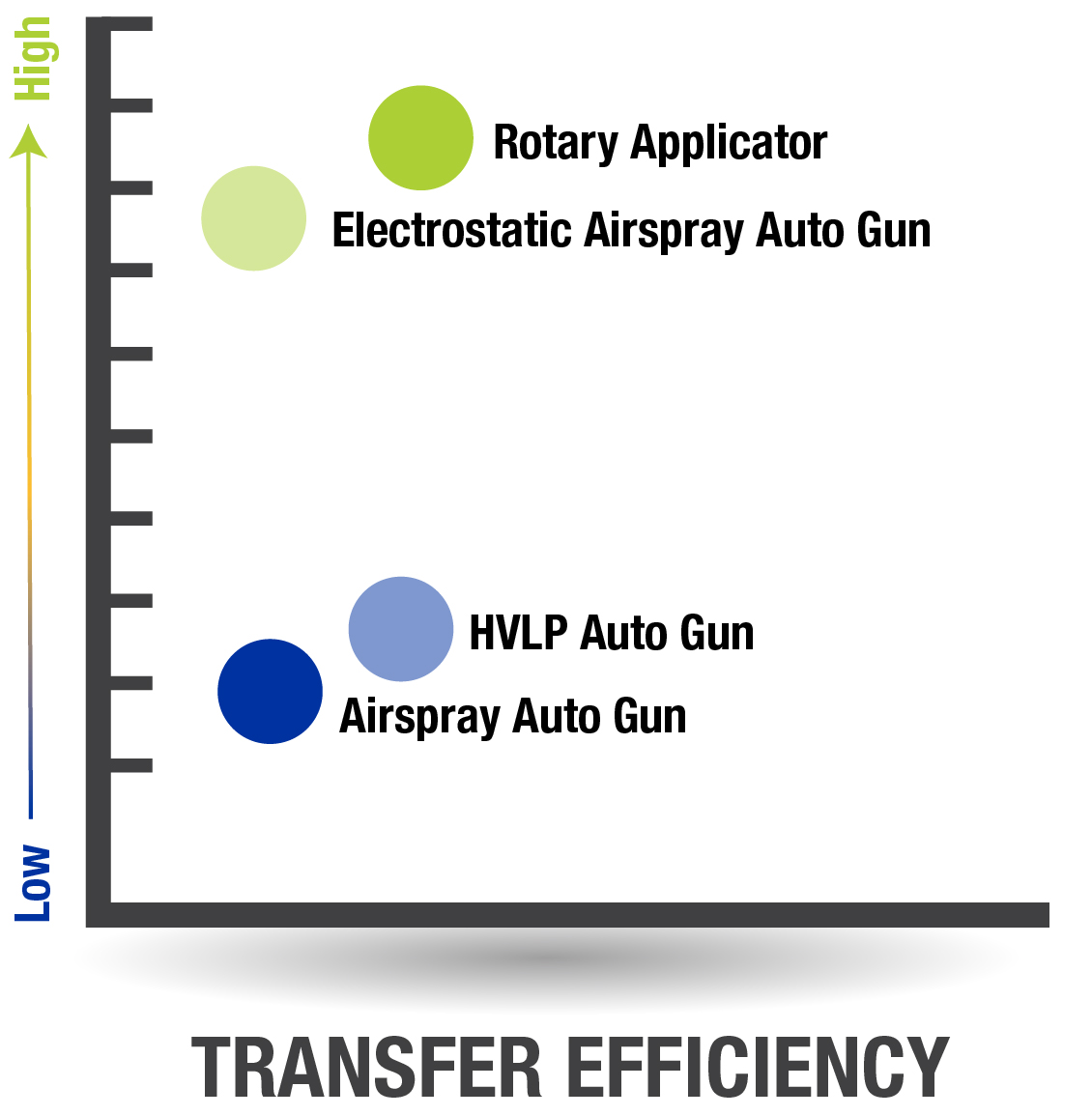 High

Low

Rotary Applicator

Electrostatic Airspray Auto Gun

HVLP Auto Gun

Airspray Auto Gun

TRANSFER EFFICIENCY